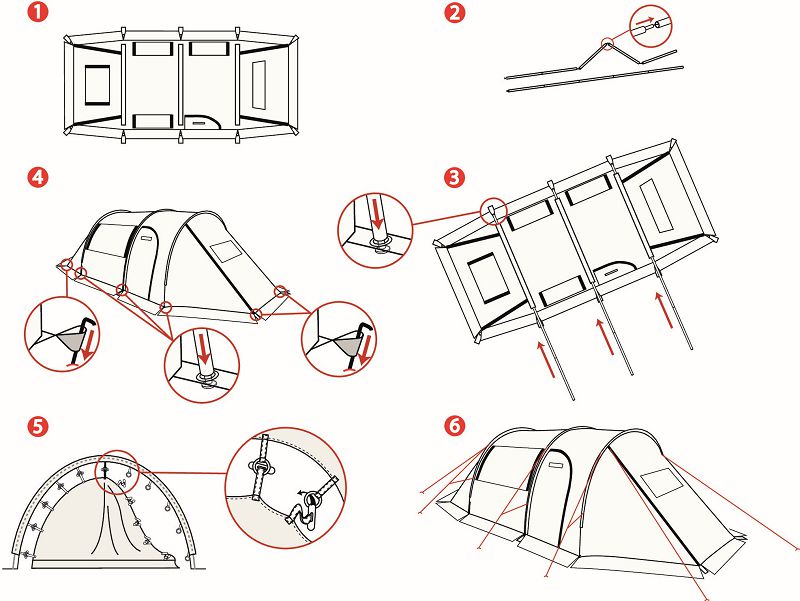 1
2
4
3
5
6