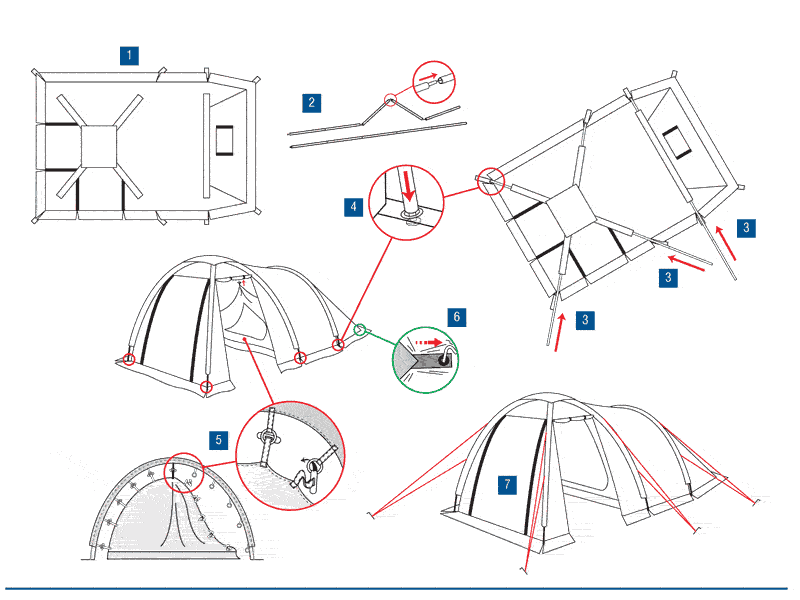 1
2
4
3
3
3
6
5
7