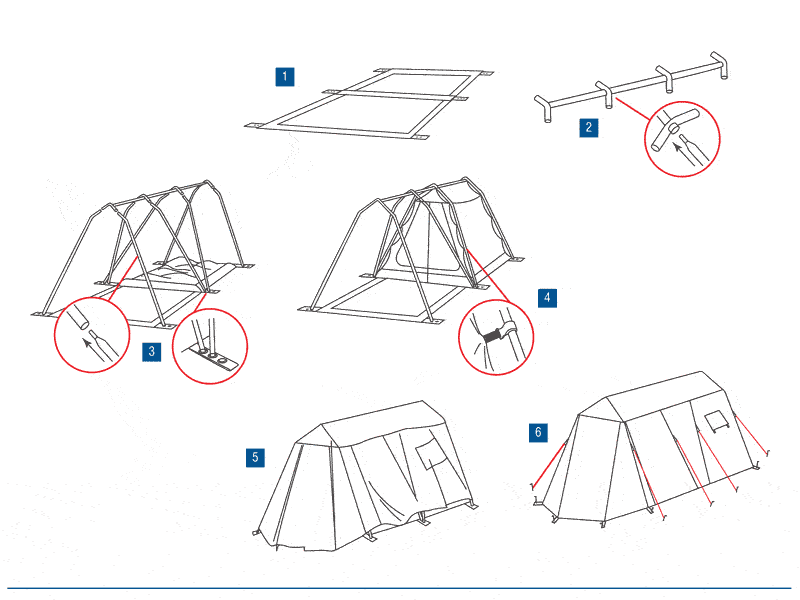 1

2

3

4

5

6