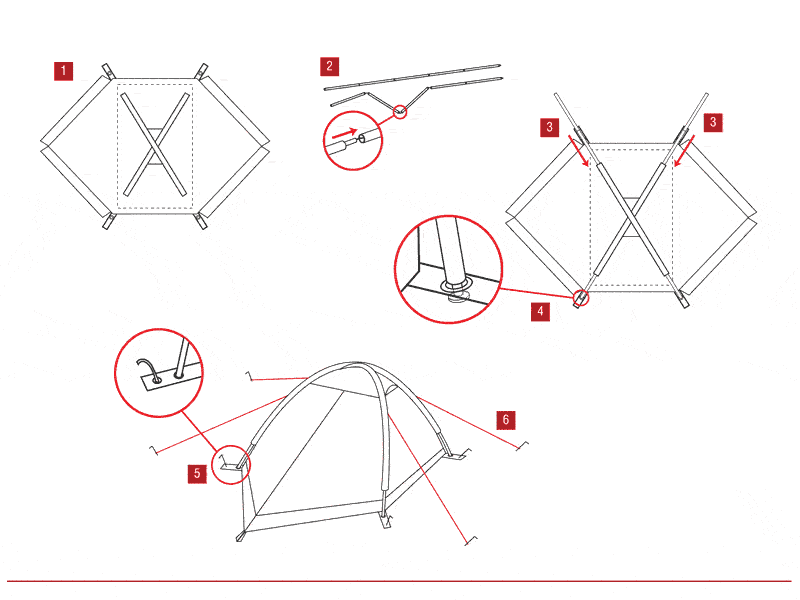 1

2

3

3

4

5

6