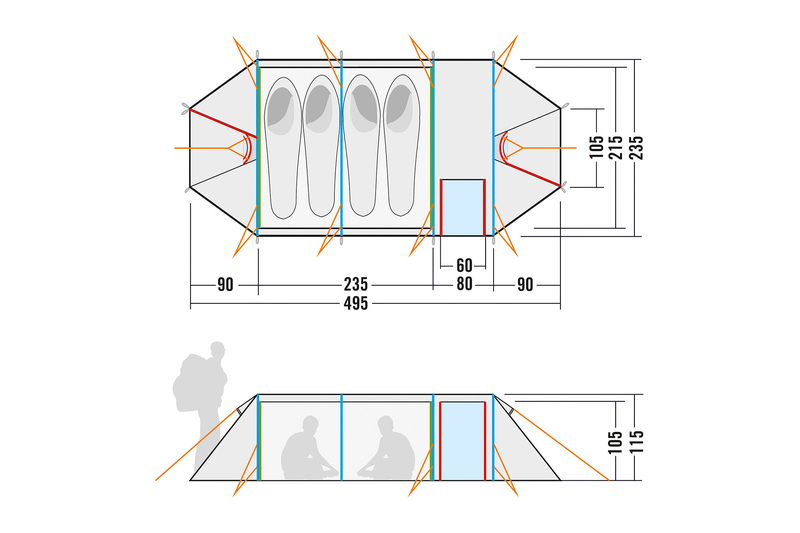 105
215
235
60
90
235
80
90
495
105
115