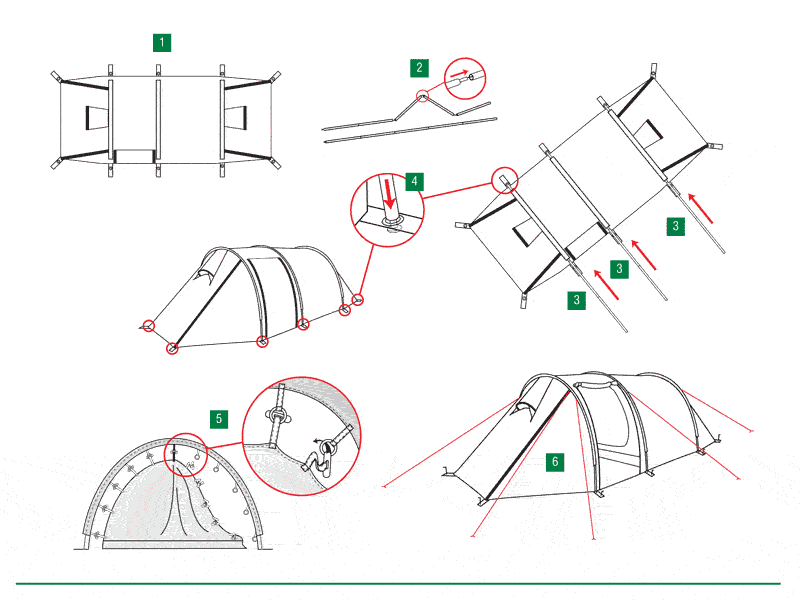 1

2

4

3

3

3

5

6